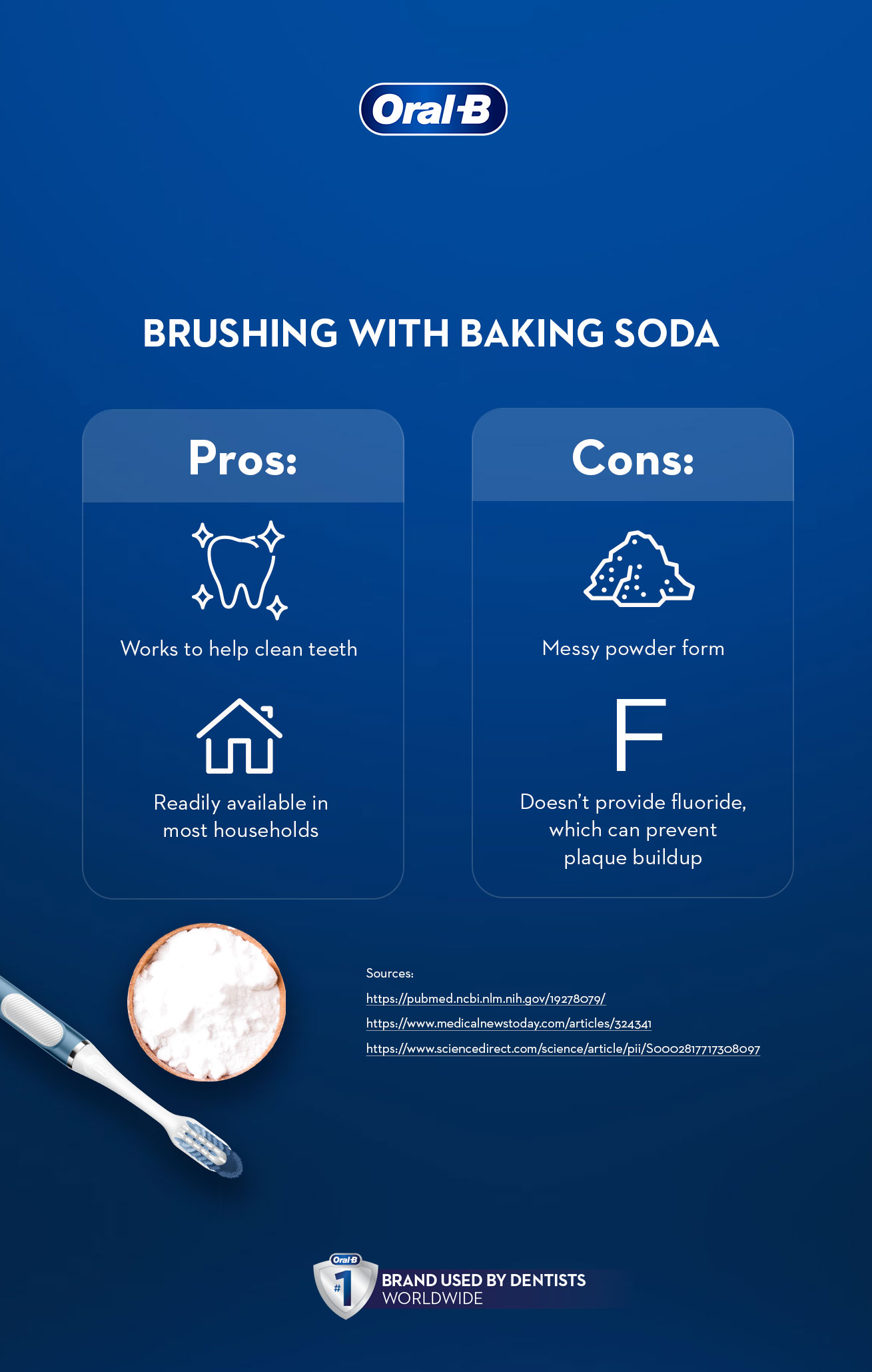 Oral-B

BRUSHING WITH BAKING SODA

Pros:

Works to help clean teeth

Readily available in most households

Cons:

Messy powder form

F

Doesn't provide fluoride, which can prevent plaque buildup

Sources:
https://pubmed.ncbi.nlm.nih.gov/19278079/
https://www.medicalnewstoday.com/articles/324341
https://www.sciencedirect.com/science/article/pii/S0002817717308097

Oral-B
#1
BRAND USED BY DENTISTS
WORLDWIDE