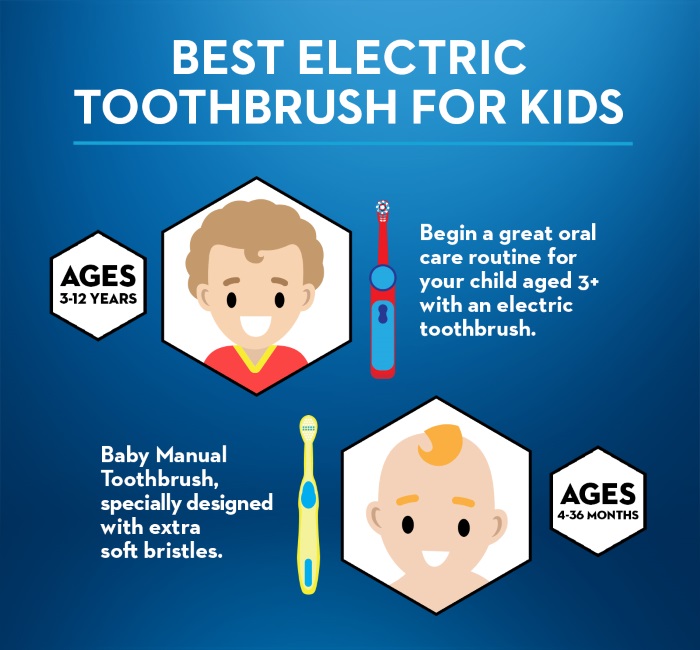 BEST ELECTRIC TOOTHBRUSH FOR KIDS

AGES
3-12 YEARS

Begin a great oral care routine for your child aged 3+ with an electric toothbrush.

Baby Manual Toothbrush, specially designed with extra soft bristles.

AGES
4-36 MONTHS